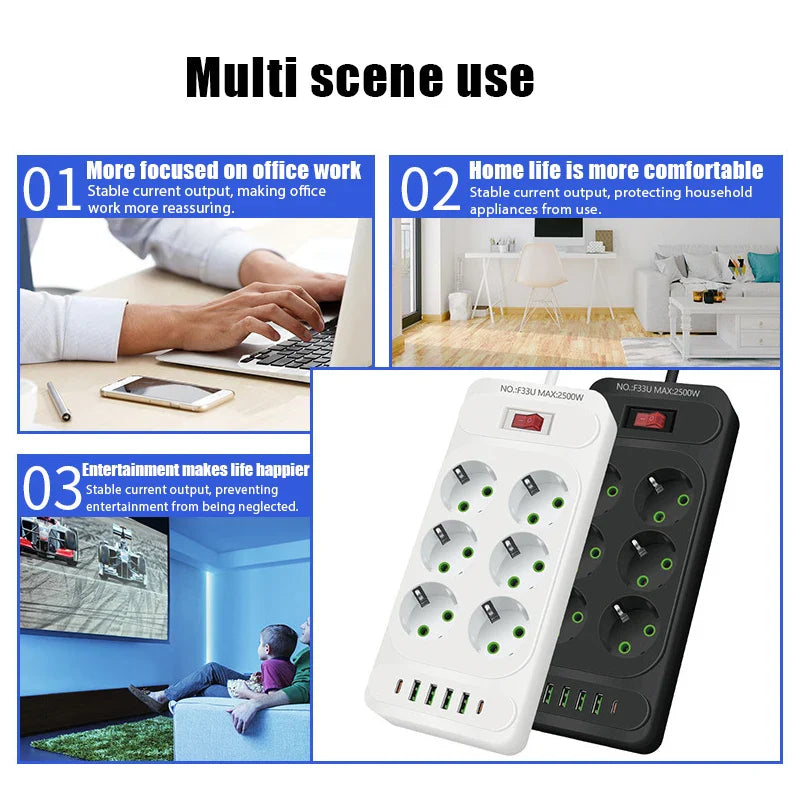 Multi scene use

01 More focused on office work
Stable current output, making office work more reassuring.

02 Home life is more comfortable
Stable current output, protecting household appliances from use.

03 Entertainment makes life happier
Stable current output, preventing entertainment from being neglected.

NO.:F33U MAX:2500W

NO.:F33U MAX:2500W