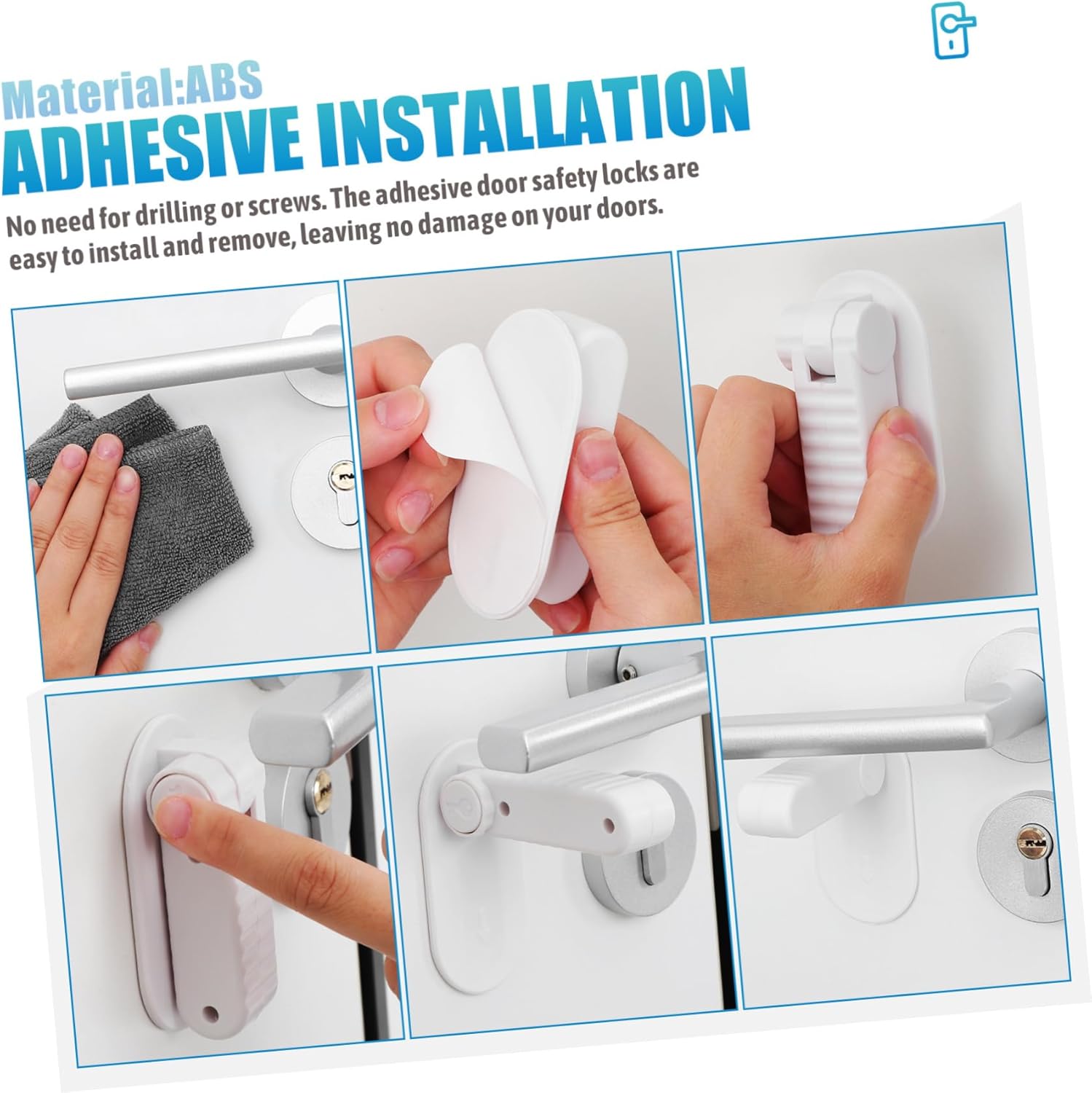 Material:ABS
ADHESIVE INSTALLATION

No need for drilling or screws. The adhesive door safety locks are easy to install and remove, leaving no damage on your doors.