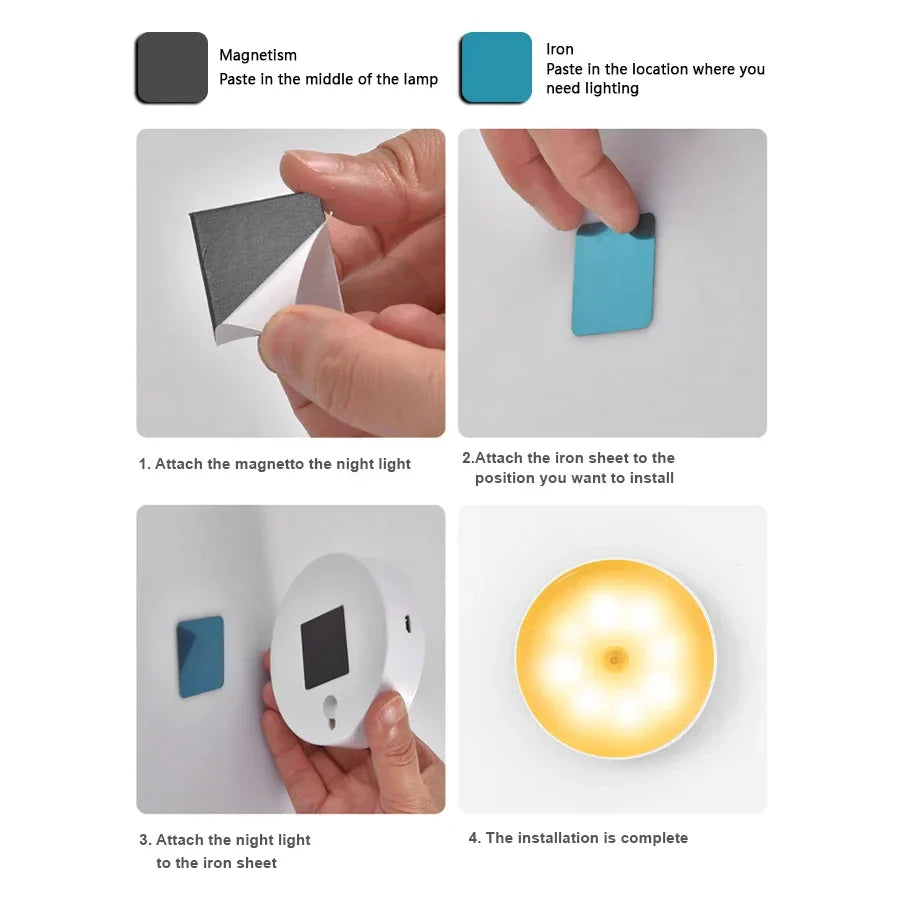 Magnetism
Paste in the middle of the lamp

Iron
Paste in the location where you need lighting

1. Attach the magnetto the night light

2.Attach the iron sheet to the position you want to install

3. Attach the night light to the iron sheet

4. The installation is complete